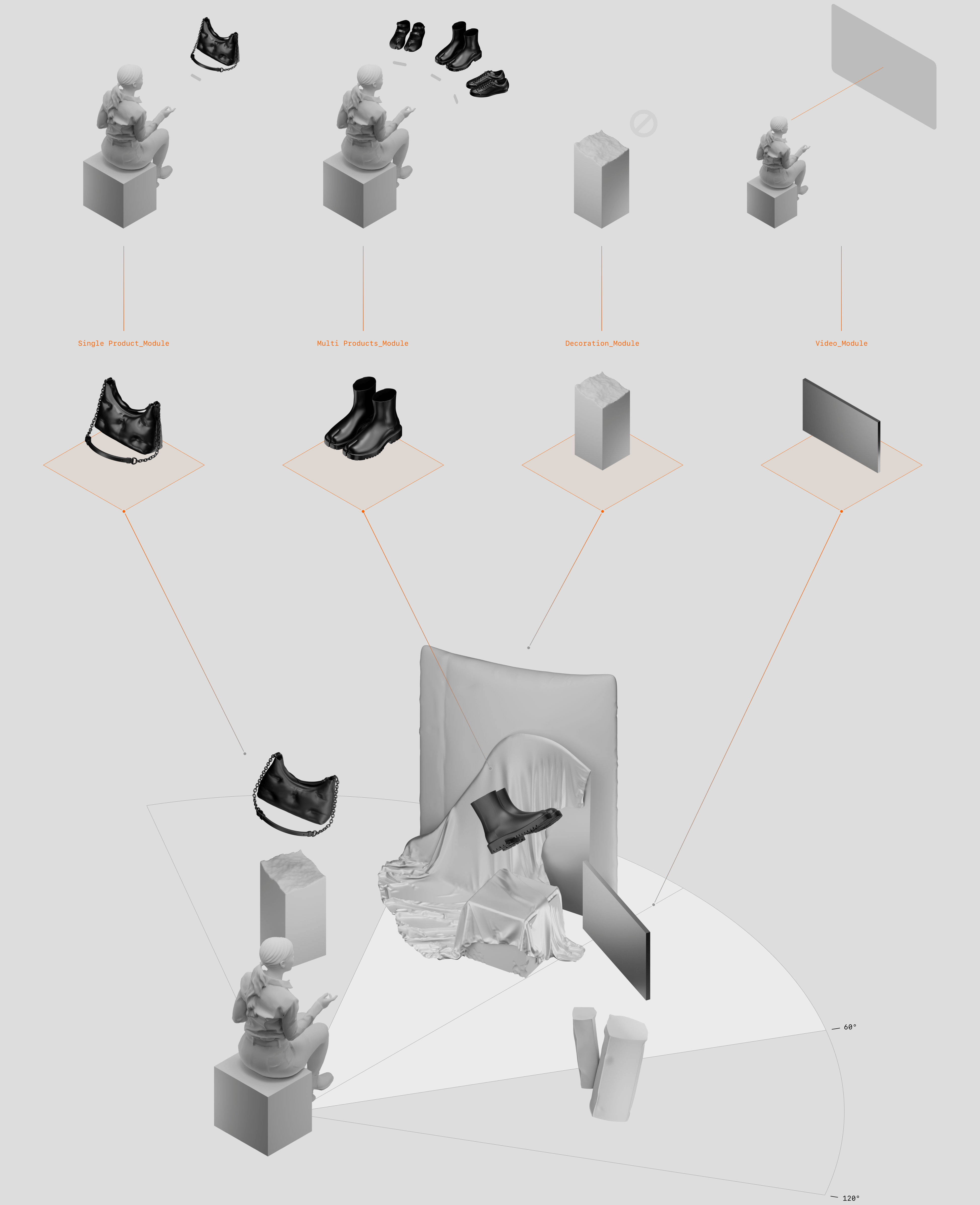 Single Product_Module

Multi Products_Module

Decoration_Module

Video_Module

60°

120°