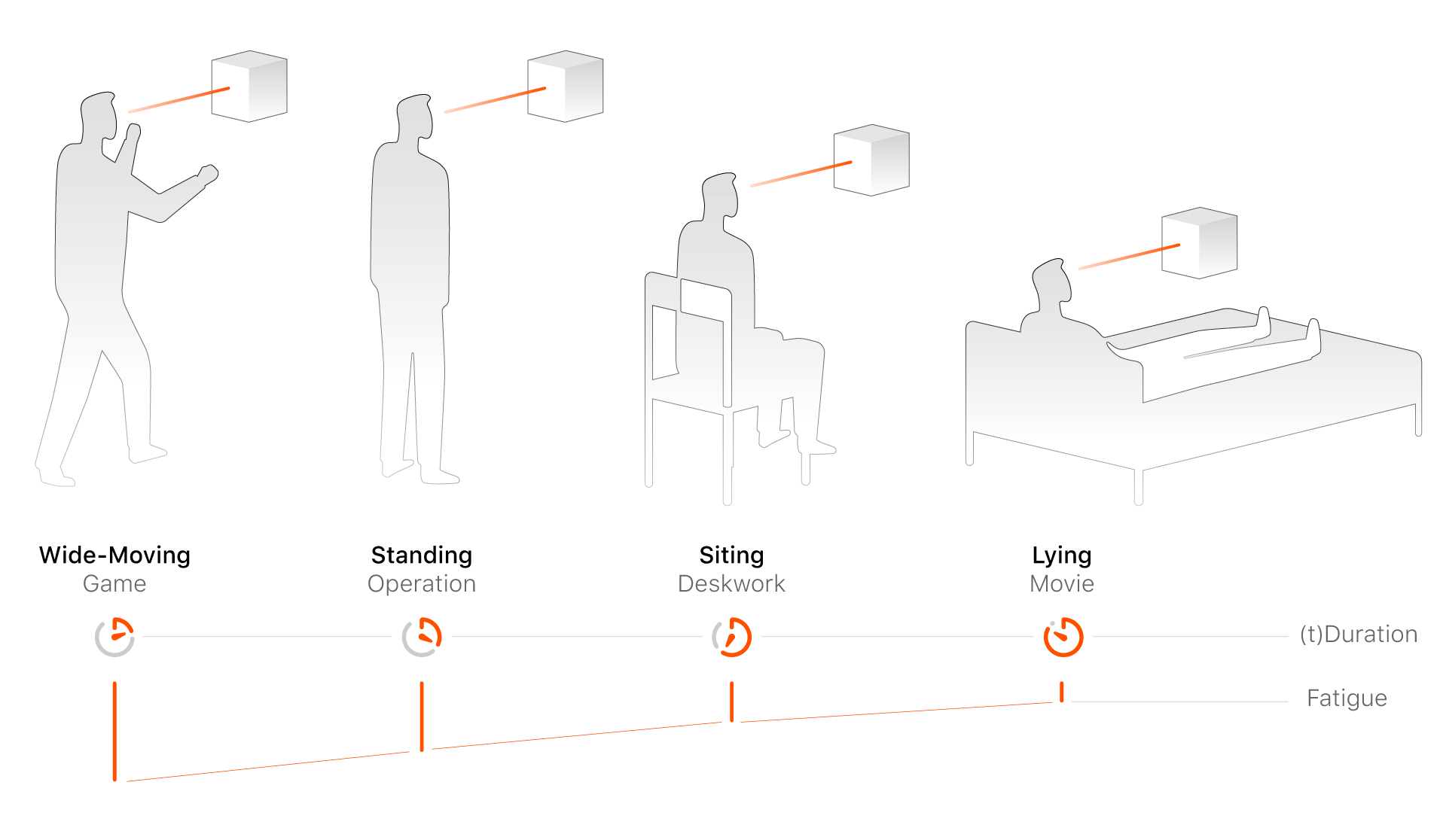 Wide-Moving
Game

Standing
Operation

Siting
Deskwork

Lying
Movie

(t)Duration

Fatigue